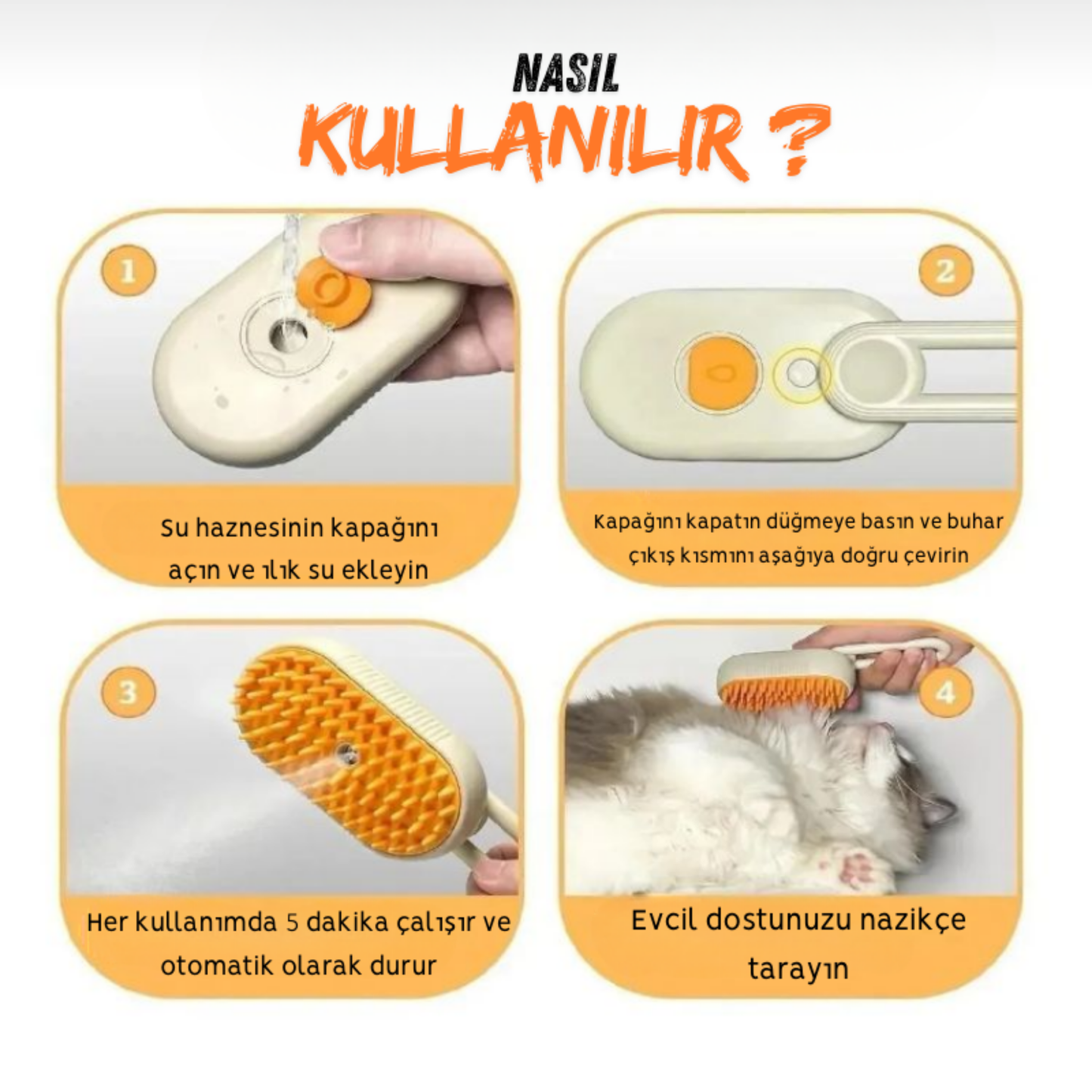 NASIL
KULLANILIR ?

1

Su haznesinin kapağını açın ve ılık su ekleyin

2

Kapağını kapatın düğmeye basın ve buhar çıkış kısmını aşağıya doğru çevirin

3

Her kullanımda 5 dakika çalışır ve otomatik olarak durur

4

Evcil dostunuzu nazikçe tarayın